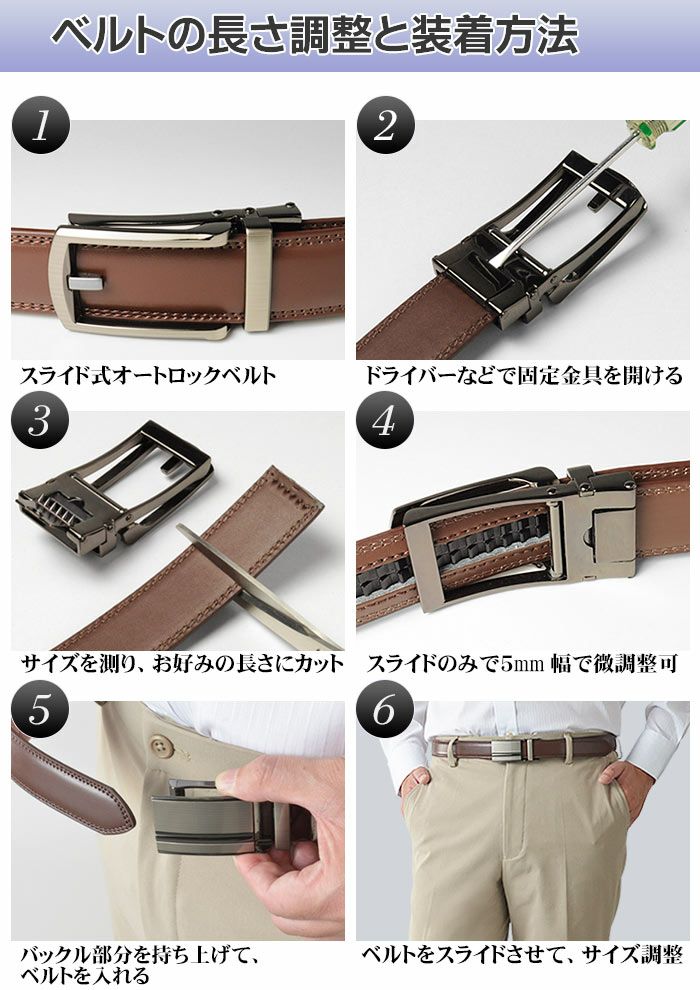 ベルトの長さ調整と装着方法

1
スライド式オートロックベルト

2
ドライバーなどで固定金具を開ける

3
サイズを測り、お好みの長さにカット

4
スライドのみで5mm 幅で微調整可

5
バックル部分を持ち上げて、ベルトを入れる

6
ベルトをスライドさせて、サイズ調整