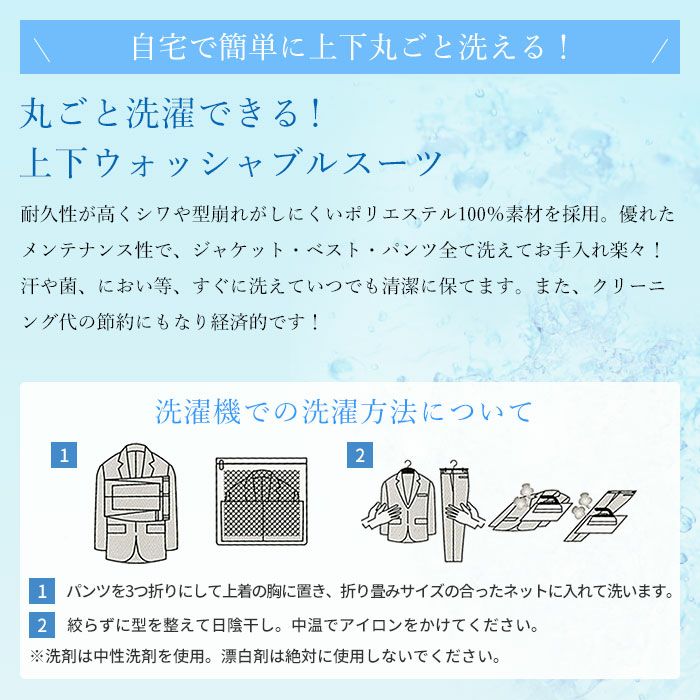 ＼　自宅で簡単に上下丸ごと洗える！　／

丸ごと洗濯できる！
上下ウォッシャブルスーツ

耐久性が高くシワや型崩れがしにくいポリエステル100%素材を採用。優れたメンテナンス性で、ジャケット・ベスト・パンツ全て洗えてお手入れ楽々！汗や菌、におい等、すぐに洗えていつでも清潔に保てます。また、クリーニング代の節約にもなり経済的です！

洗濯機での洗濯方法について

1

2

1　パンツを3つ折りにして上着の胸に置き、折り畳みサイズの合ったネットに入れて洗います。

2　絞らずに型を整えて日陰干し。中温でアイロンをかけてください。

※洗剤は中性洗剤を使用。漂白剤は絶対に使用しないでください。