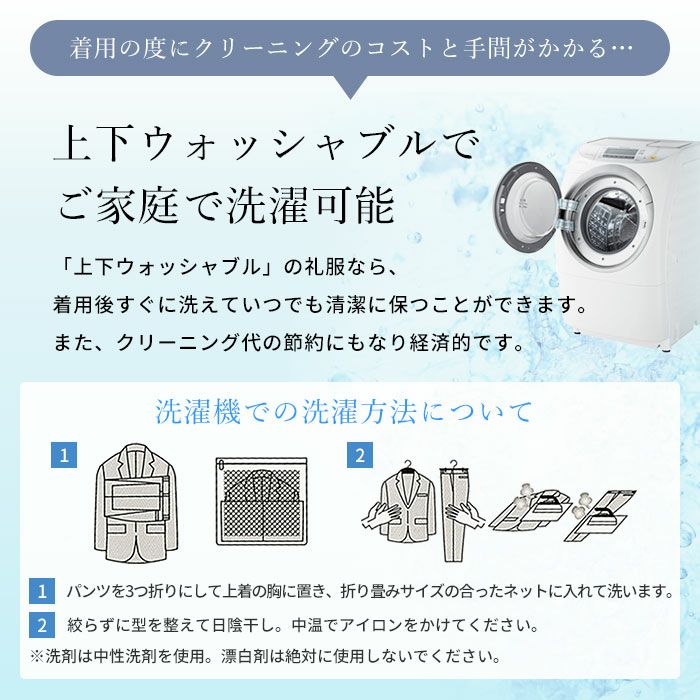 着用の度にクリーニングのコストと手間がかかる…

上下ウォッシャブルで
ご家庭で洗濯可能

「上下ウォッシャブル」の礼服なら、
着用後すぐに洗えていつでも清潔に保つことができます。
また、クリーニング代の節約にもなり経済的です。

洗濯機での洗濯方法について

1

2

1 パンツを3つ折りにして上着の胸に置き、折り畳みサイズの合ったネットに入れて洗います。
2 絞らずに型を整えて日陰干し。中温でアイロンをかけてください。
※洗剤は中性洗剤を使用。漂白剤は絶対に使用しないでください。