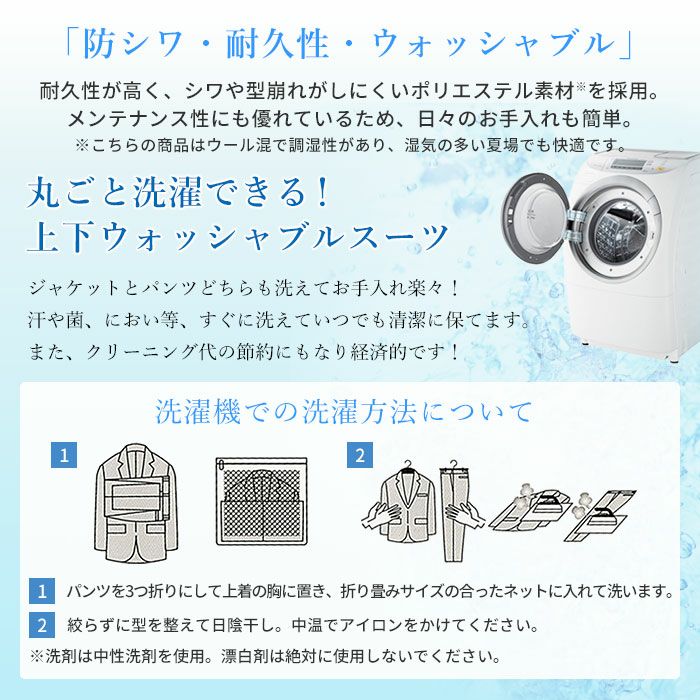 「防シワ・耐久性・ウォッシャブル」

耐久性が高く、シワや型崩れがしにくいポリエステル素材※を採用。
メンテナンス性にも優れているため、日々のお手入れも簡単。
※こちらの商品はウール混で調湿性があり、湿気の多い夏場でも快適です。

丸ごと洗濯できる！
上下ウォッシャブルスーツ

ジャケットとパンツどちらも洗えてお手入れ楽々！
汗や菌、におい等、すぐに洗えていつでも清潔に保てます。
また、クリーニング代の節約にもなり経済的です！

洗濯機での洗濯方法について

1

2

1 パンツを3つ折りにして上着の胸に置き、折り畳みサイズの合ったネットに入れて洗います。

2 絞らずに型を整えて日陰干し。中温でアイロンをかけてください。

※洗剤は中性洗剤を使用。漂白剤は絶対に使用しないでください。