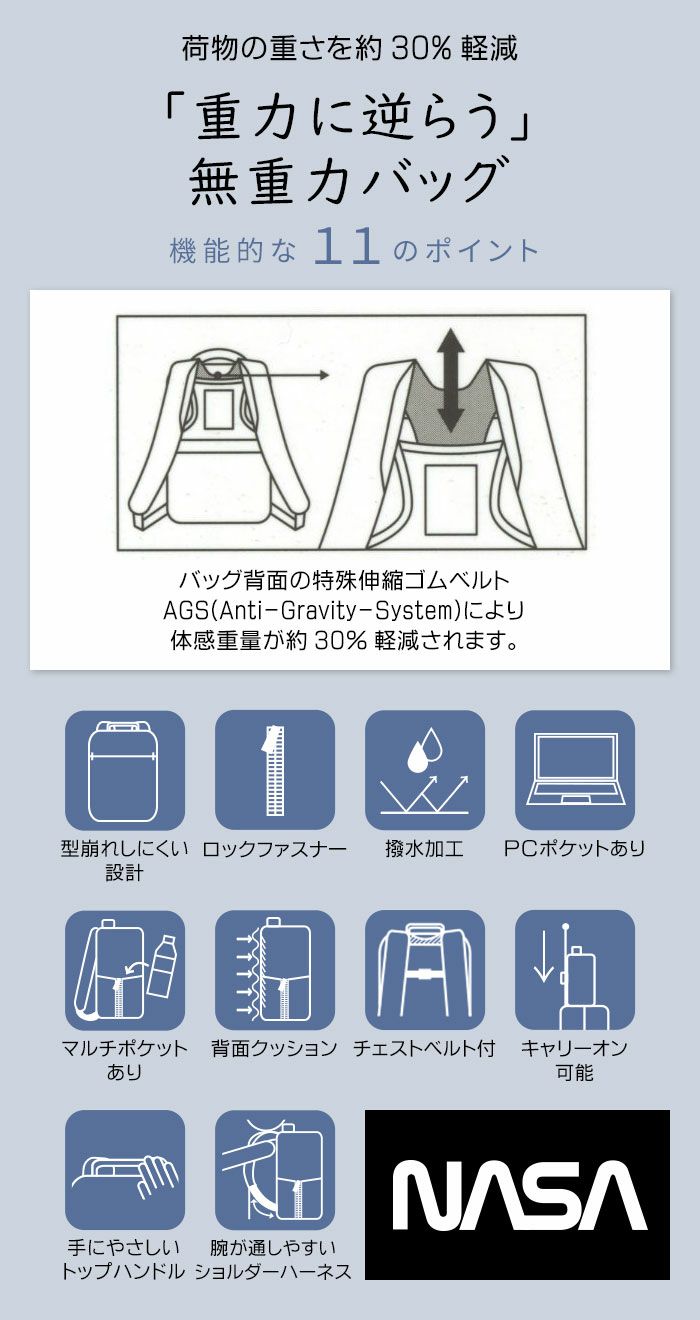 荷物の重さを約 30% 軽減

「重力に逆らう」
無重力バッグ

機能的な 11 のポイント

バッグ背面の特殊伸縮ゴムベルト
AGS(Anti-Gravity-System)により
体感重量が約 30% 軽減されます。

型崩れしにくい設計

ロックファスナー

撥水加工

PCポケットあり

マルチポケットあり

背面クッション

チェストベルト付

キャリーオン可能

手にやさしいトップハンドル

腕が通しやすいショルダーハーネス

NASA