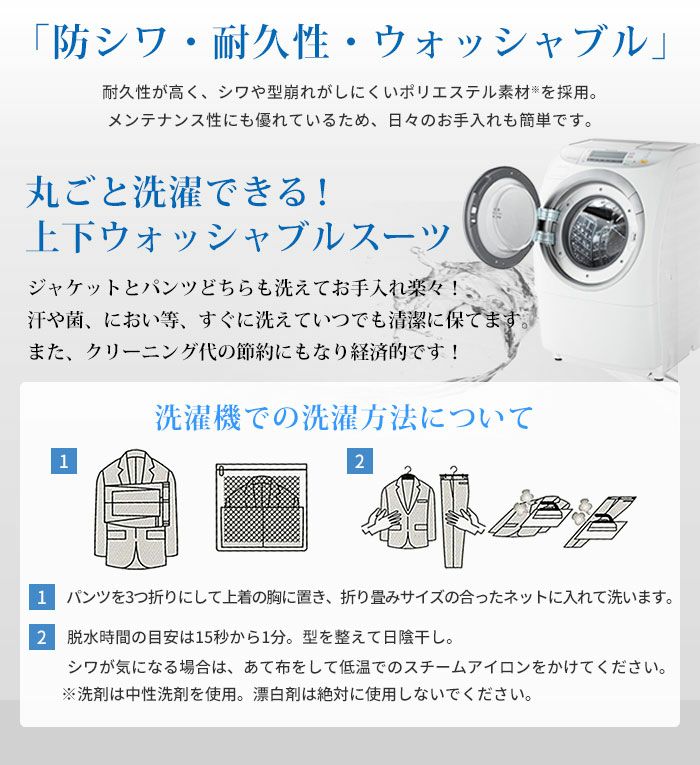 「防シワ・耐久性・ウォッシャブル」

耐久性が高く、シワや型崩れがしにくいポリエステル素材※を採用。
メンテナンス性にも優れているため、日々のお手入れも簡単です。

丸ごと洗濯できる！
上下ウォッシャブルスーツ

ジャケットとパンツどちらも洗えてお手入れ楽々！
汗や菌、におい等、すぐに洗えていつでも清潔に保てます。
また、クリーニング代の節約にもなり経済的です！

洗濯機での洗濯方法について

1

2

1 パンツを3つ折りにして上着の胸に置き、折り畳みサイズの合ったネットに入れて洗います。

2 脱水時間の目安は15秒から1分。型を整えて日陰干し。
シワが気になる場合は、あて布をして低温でのスチームアイロンをかけてください。
※洗剤は中性洗剤を使用。漂白剤は絶対に使用しないでください。