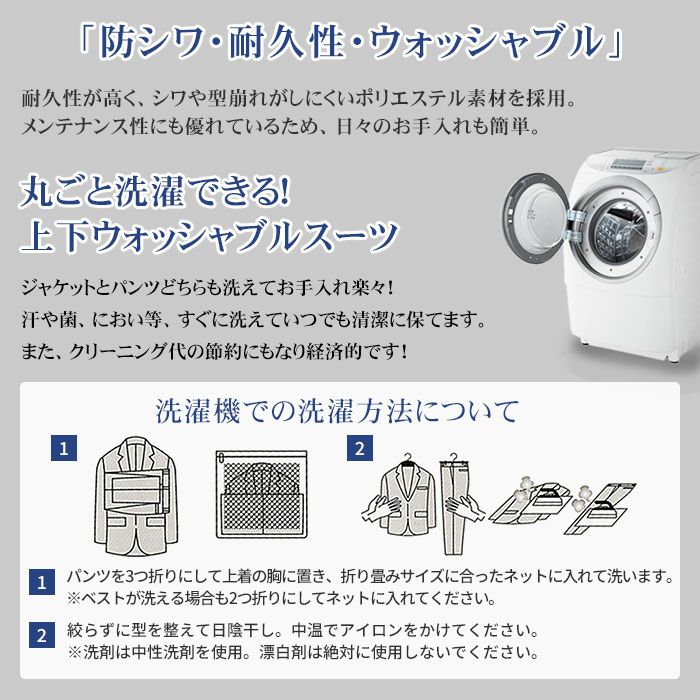 「防シワ・耐久性・ウォッシャブル」

耐久性が高く、シワや型崩れがしにくいポリエステル素材を採用。
メンテナンス性にも優れているため、日々のお手入れも簡単。

丸ごと洗濯できる!
上下ウォッシャブルスーツ

ジャケットとパンツどちらも洗えてお手入れ楽々!
汗や菌、におい等、すぐに洗えていつでも清潔に保てます。
また、クリーニング代の節約にもなり経済的です!

洗濯機での洗濯方法について

1

2

1 パンツを3つ折りにして上着の胸に置き、折り畳みサイズに合ったネットに入れて洗います。
※ベストが洗える場合も2つ折りにしてネットに入れてください。

2 絞らずに型を整えて日陰干し。中温でアイロンをかけてください。
※洗剤は中性洗剤を使用。漂白剤は絶対に使用しないでください。