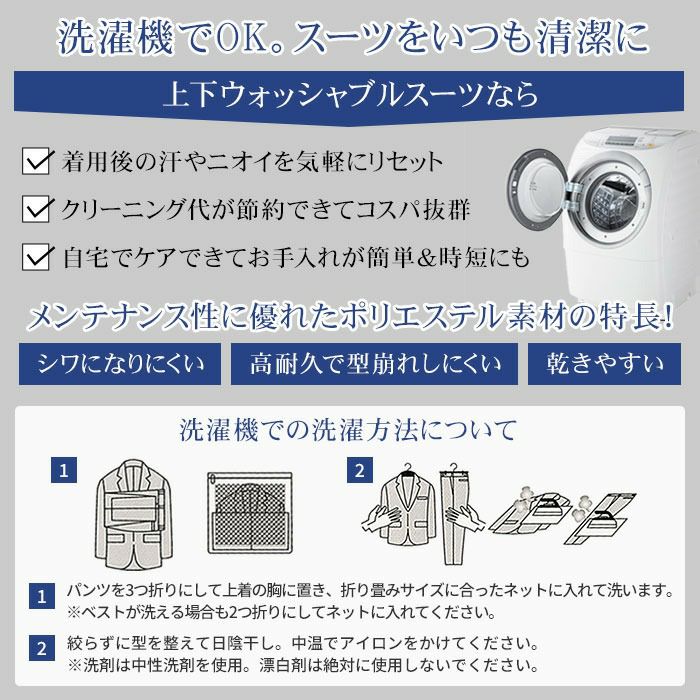 洗濯機でOK。スーツをいつも清潔に

上下ウォッシャブルスーツなら

着用後の汗やニオイを気軽にリセット

クリーニング代が節約できてコスパ抜群

自宅でケアできてお手入れが簡単&時短にも

メンテナンス性に優れたポリエステル素材の特長!

シワになりにくい

高耐久で型崩れしにくい

乾きやすい

洗濯機での洗濯方法について

1

2

1 パンツを3つ折りにして上着の胸に置き、折り畳みサイズに合ったネットに入れて洗います。
※ベストが洗える場合も2つ折りにしてネットに入れてください。

2 絞らずに型を整えて日陰干し。中温でアイロンをかけてください。
※洗剤は中性洗剤を使用。漂白剤は絶対に使用しないでください。